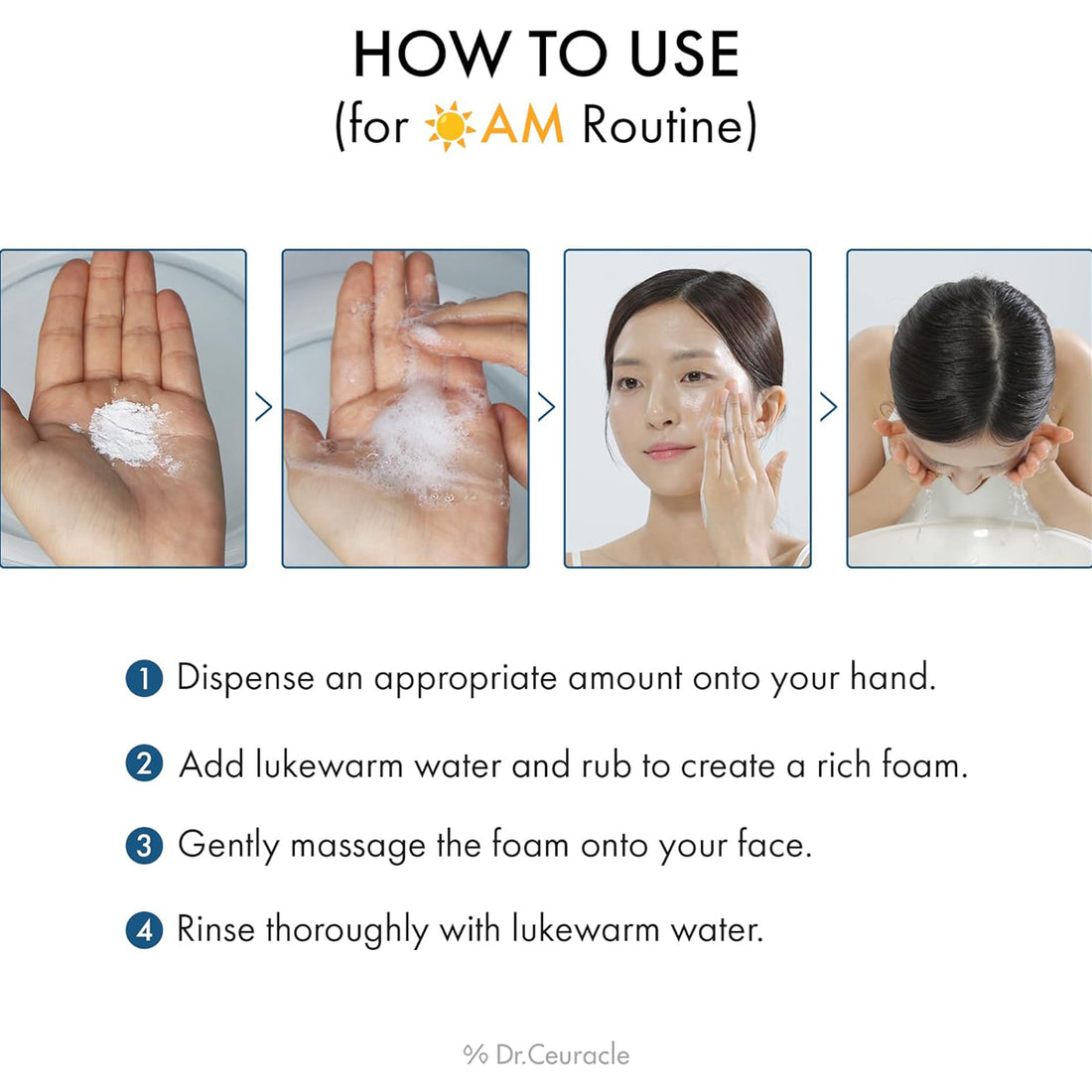 HOW TO USE
(for AM Routine)

1 Dispense an appropriate amount onto your hand.

2 Add lukewarm water and rub to create a rich foam.

3 Gently massage the foam onto your face.

4 Rinse thoroughly with lukewarm water.

% Dr.Ceuracle