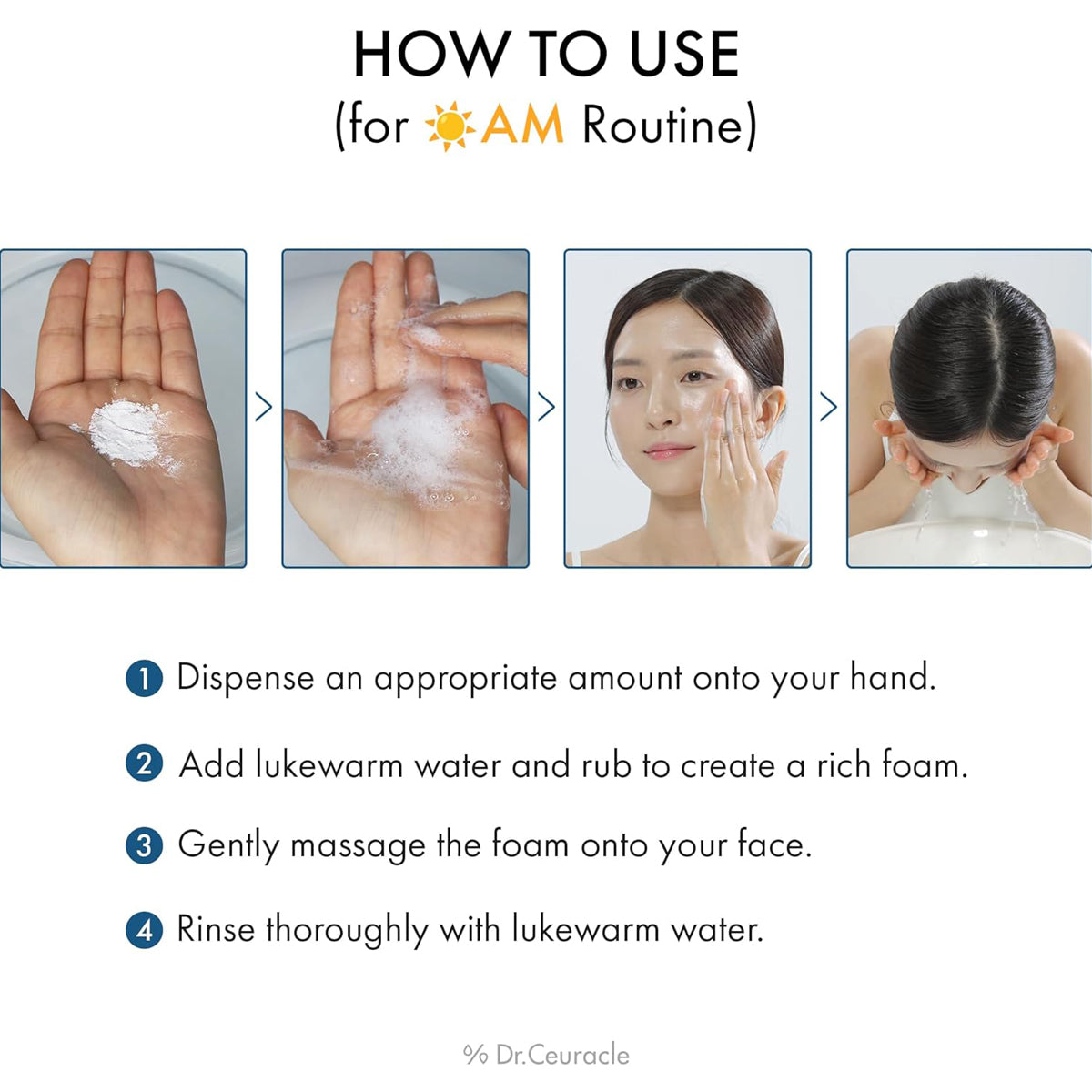 HOW TO USE
(for AM Routine)

1 Dispense an appropriate amount onto your hand.

2 Add lukewarm water and rub to create a rich foam.

3 Gently massage the foam onto your face.

4 Rinse thoroughly with lukewarm water.

% Dr.Ceuracle