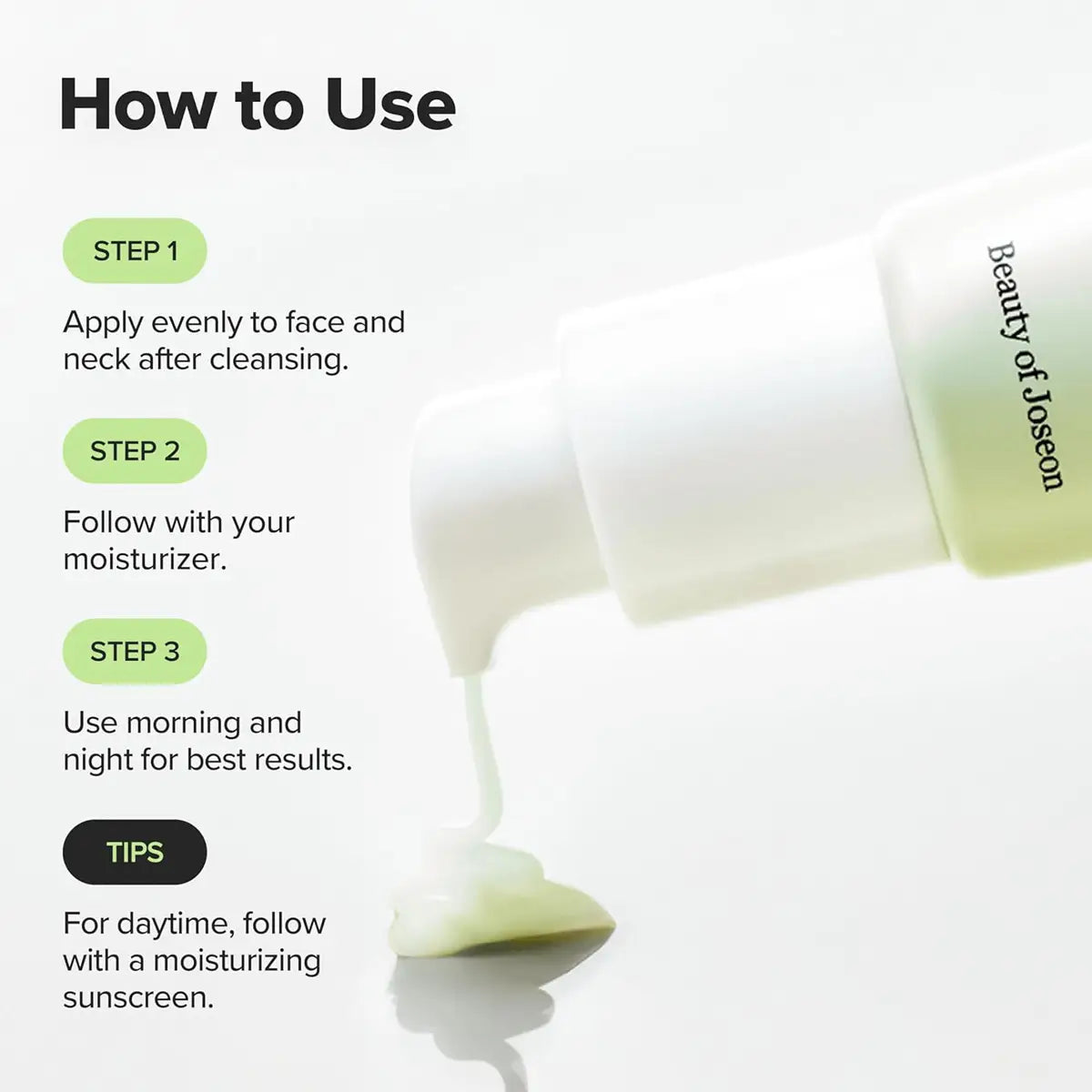 How to Use

STEP 1

Apply evenly to face and neck after cleansing.

STEP 2

Follow with your moisturizer.

STEP 3

Use morning and night for best results.

TIPS

For daytime, follow with a moisturizing sunscreen.

Beauty of Joseon