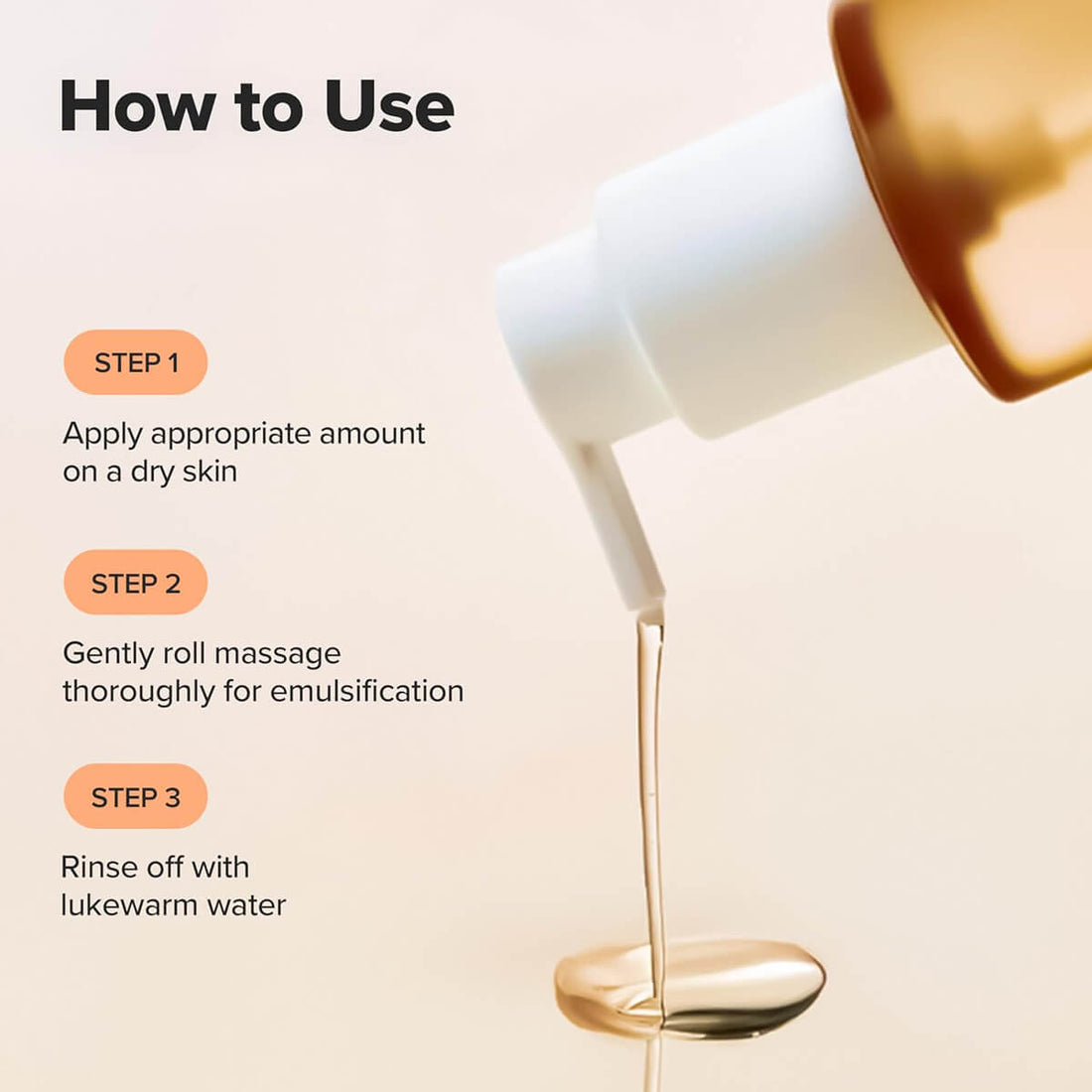 How to Use

STEP 1

Apply appropriate amount on a dry skin

STEP 2

Gently roll massage thoroughly for emulsification

STEP 3

Rinse off with lukewarm water