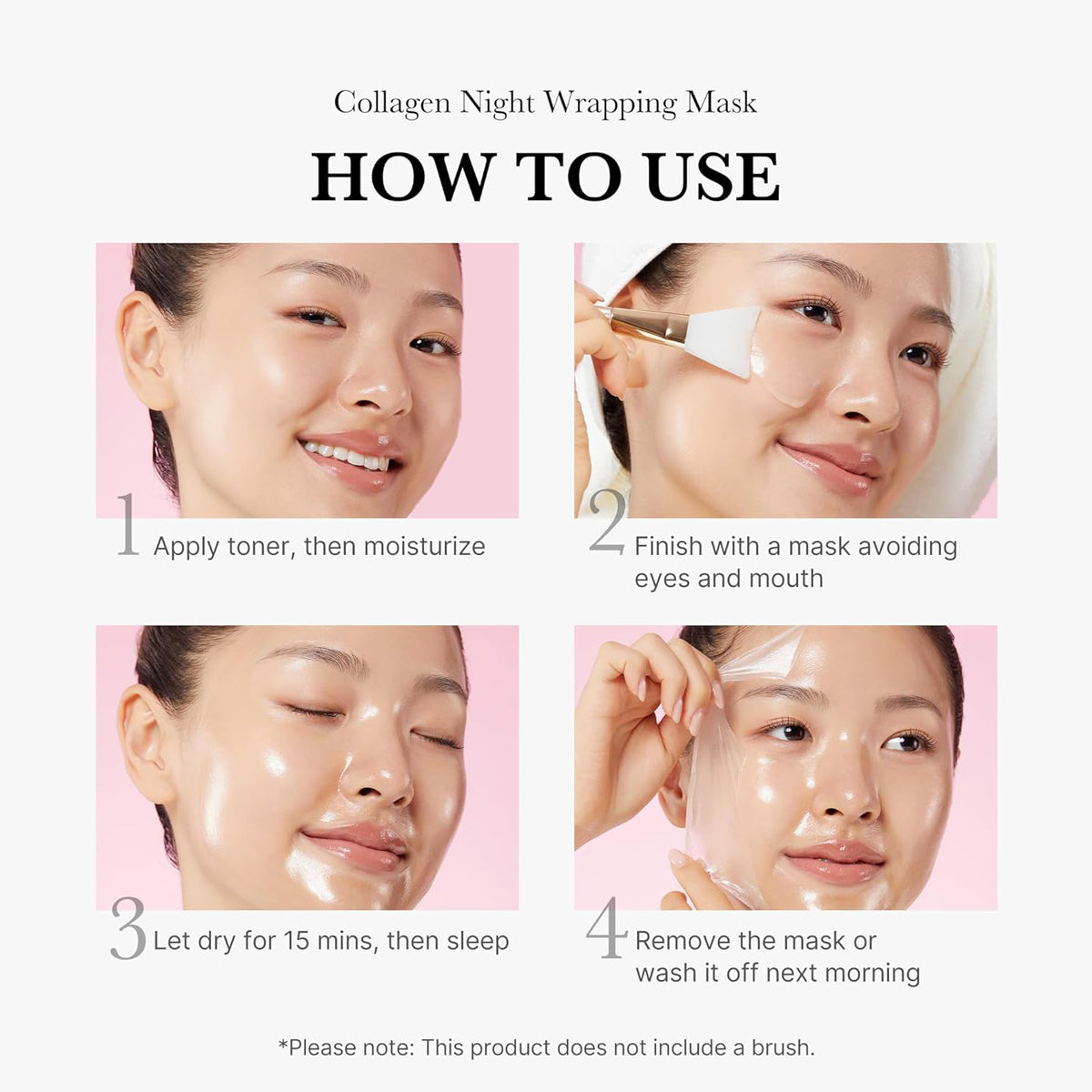 Collagen Night Wrapping Mask

HOW TO USE

1 Apply toner, then moisturize

2 Finish with a mask avoiding eyes and mouth

3 Let dry for 15 mins, then sleep

4 Remove the mask or wash it off next morning

*Please note: This product does not include a brush.